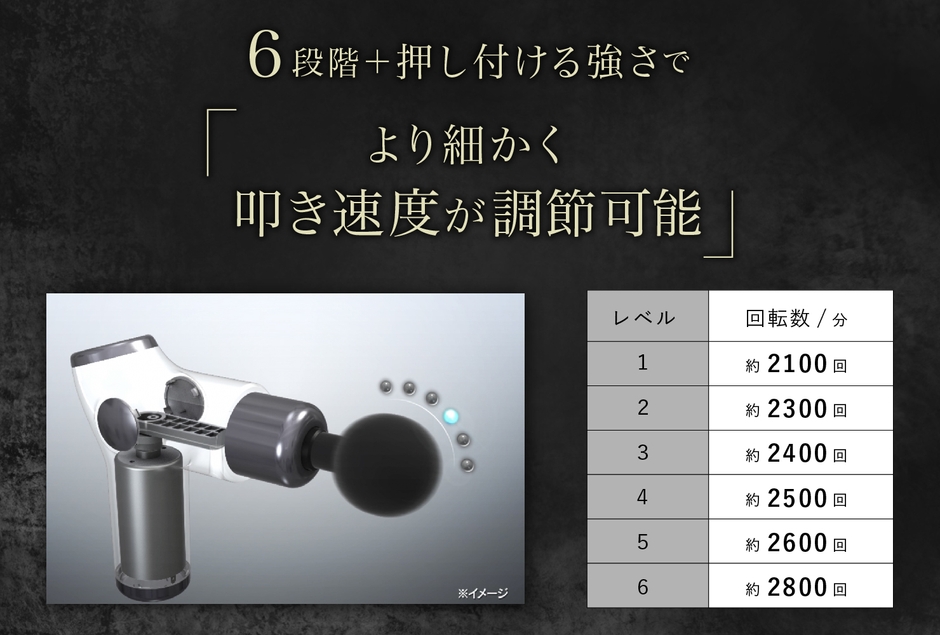 6段階+押し付ける強さで

「より細かく
叩き速度が調節可能」

※イメージ

| レベル | 回転数 / 分 |
|---|---|
| 1 | 約 2100 回 |
| 2 | 約 2300 回 |
| 3 | 約 2400 回 |
| 4 | 約 2500 回 |
| 5 | 約 2600 回 |
| 6 | 約 2800 回 |