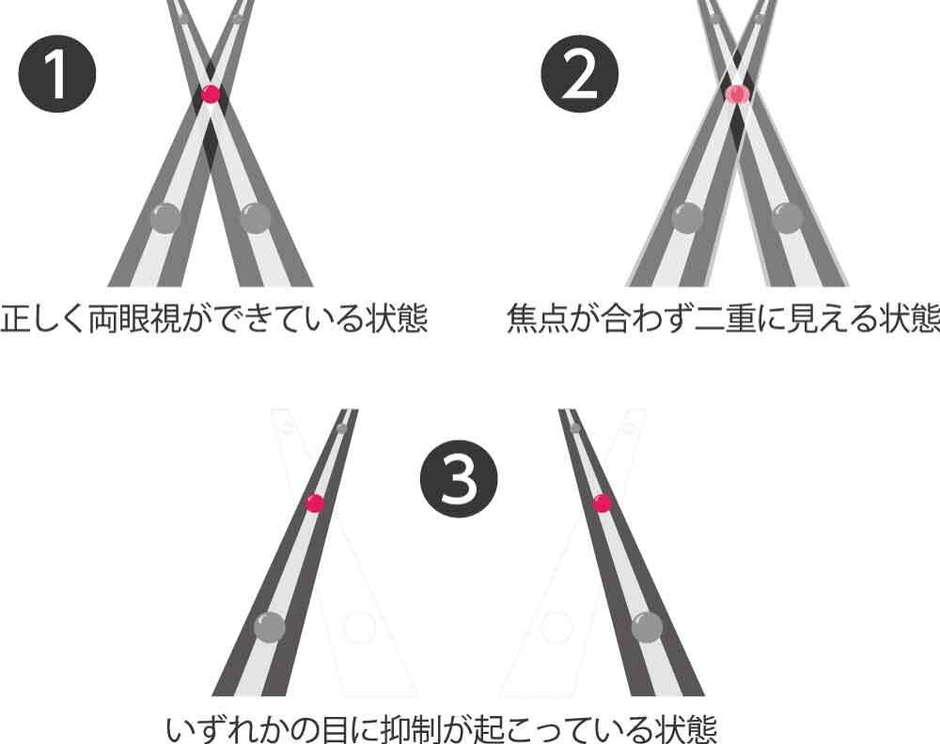 1

正しく両眼視ができている状態

2

焦点が合わず二重に見える状態

3

いずれかの目に抑制が起こっている状態