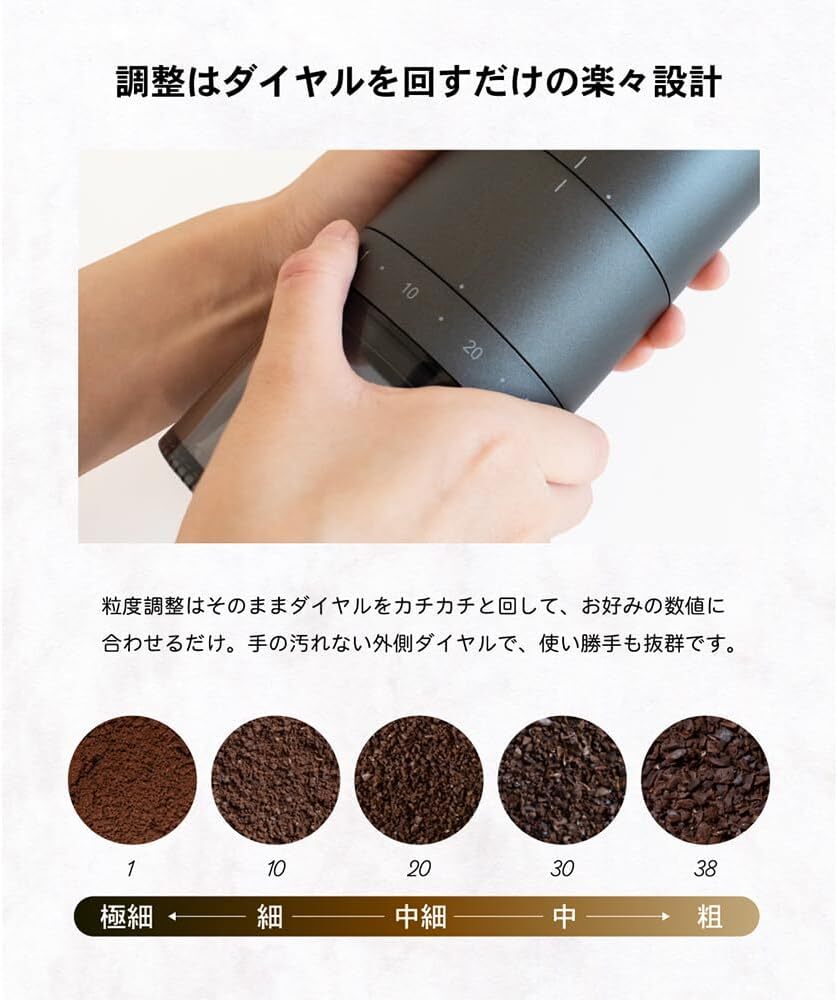 調整はダイヤルを回すだけの楽々設計

10

20

粒度調整はそのままダイヤルをカチカチと回して、お好みの数値に合わせるだけ。手の汚れない外側ダイヤルで、使い勝手も抜群です。

1

10

20

30

38

極細 ← 細 中細 中 → 粗