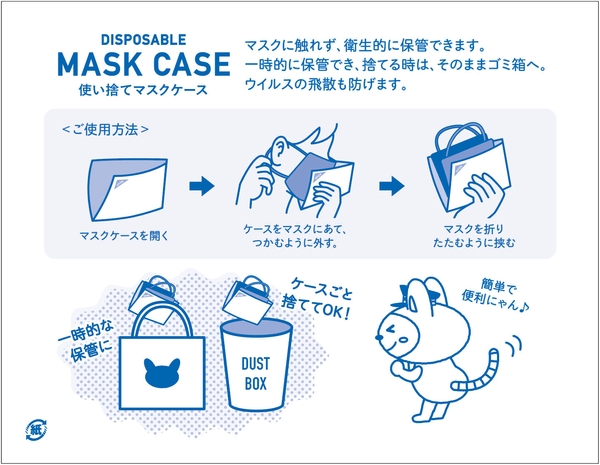 DISPOSABLE
MASK CASE
使い捨てマスクケース

マスクに触れず、衛生的に保管できます。
一時的に保管でき、捨てる時は、そのままゴミ箱へ。
ウイルスの飛散も防げます。

<ご使用方法>

マスクケースを開く

ケースをマスクにあて、つかむように外す。

マスクを折りたたむように挟む

一時的な保管に

ケースごと捨ててOK!

DUST BOX

簡単で便利にゃん♪

紙