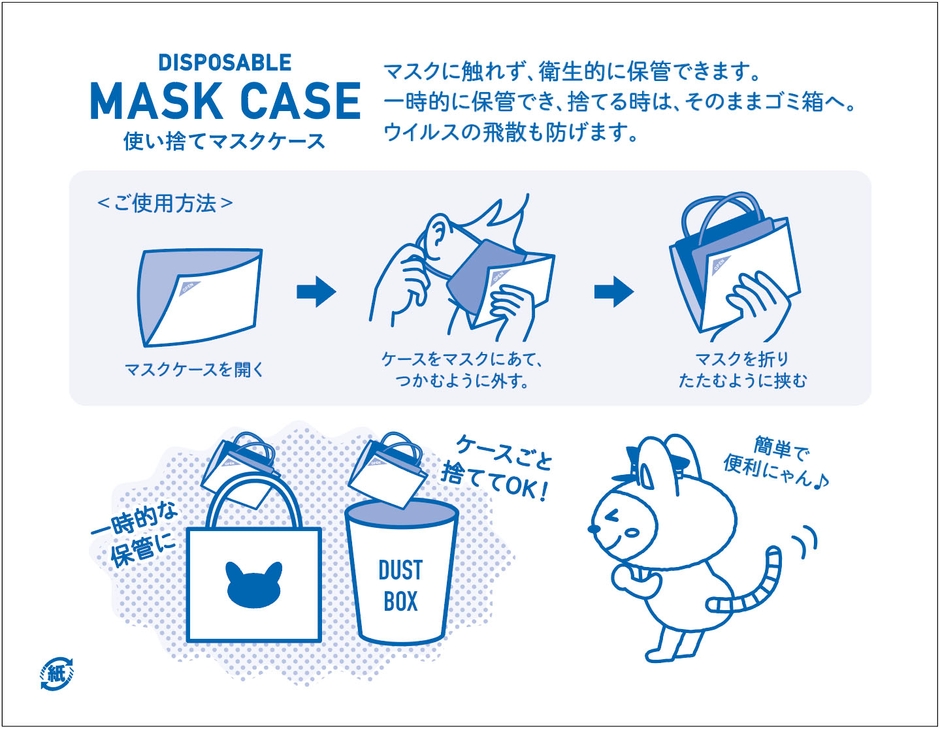 DISPOSABLE
MASK CASE
使い捨てマスクケース

マスクに触れず、衛生的に保管できます。
一時的に保管でき、捨てる時は、そのままゴミ箱へ。
ウイルスの飛散も防げます。

<ご使用方法>

マスクケースを開く

ケースをマスクにあて、つかむように外す。

マスクを折りたたむように挟む

一時的な保管に

ケースごと捨ててOK!

DUST BOX

簡単で便利にゃん♪

紙