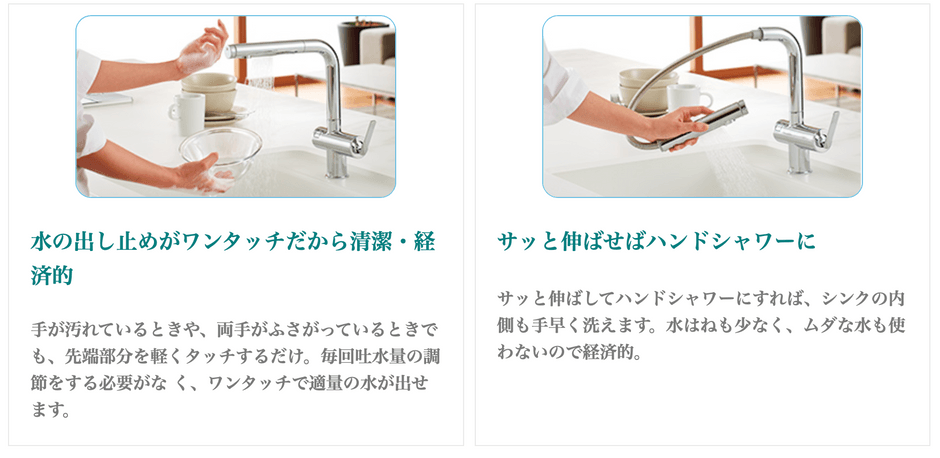 水の出し止めがワンタッチだから清潔・経済的

手が汚れているときや、両手がふさがっているときでも、先端部分を軽くタッチするだけ。毎回吐水量の調節をする必要がな く、ワンタッチで適量の水が出せます。

サッと伸ばせばハンドシャワーに

サッと伸ばしてハンドシャワーにすれば、シンクの内側も手早く洗えます。水はねも少なく、ムダな水も使わないので経済的。