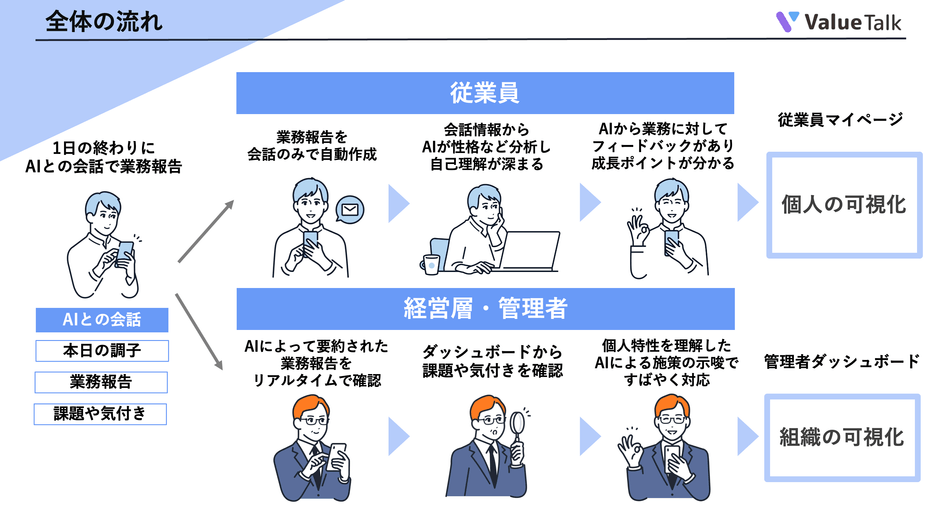 全体の流れ

Value Talk

1日の終わりに
AIとの会話で業務報告

AIとの会話
本日の調子
業務報告
課題や気付き

従業員

業務報告を
会話のみで自動作成

会話情報から
AIが性格など分析し
自己理解が深まる

AIから業務に対して
フィードバックがあり
成長ポイントが分かる

従業員マイページ

個人の可視化

経営層・管理者

AIによって要約された
業務報告を
リアルタイムで確認

ダッシュボードから
課題や気付きを確認

個人特性を理解した
AIによる施策の示唆で
すばやく対応

管理者ダッシュボード

組織の可視化