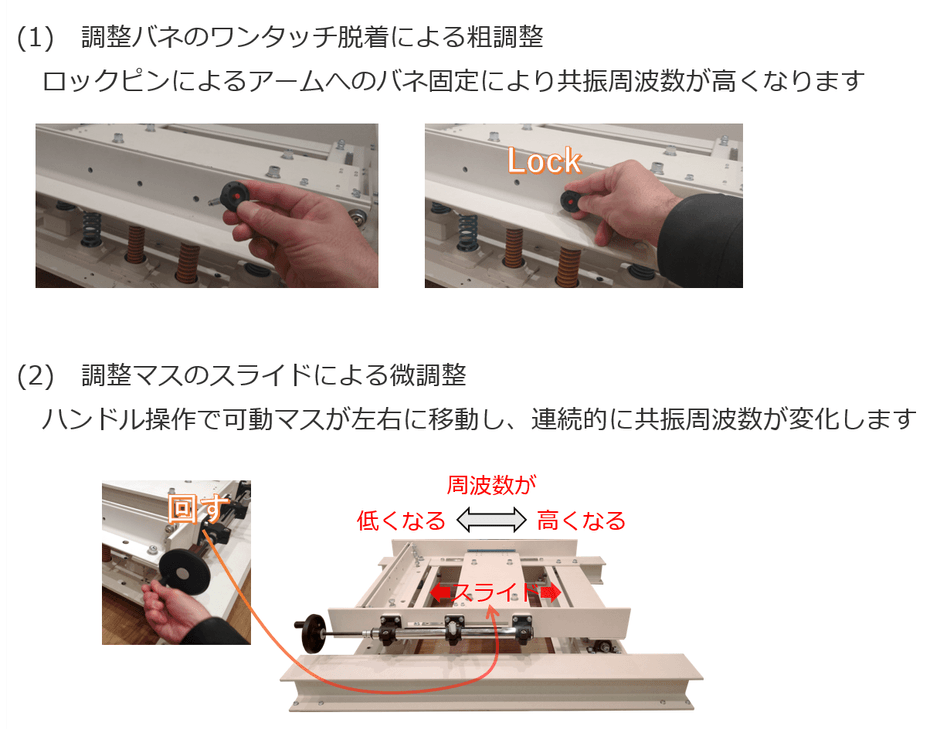 (1)　調整バネのワンタッチ脱着による粗調整

ロックピンによるアームへのバネ固定により共振周波数が高くなります

Lock

(2)　調整マスのスライドによる微調整

ハンドル操作で可動マスが左右に移動し、連続的に共振周波数が変化します

回す

周波数が

低くなる　高くなる

スライド