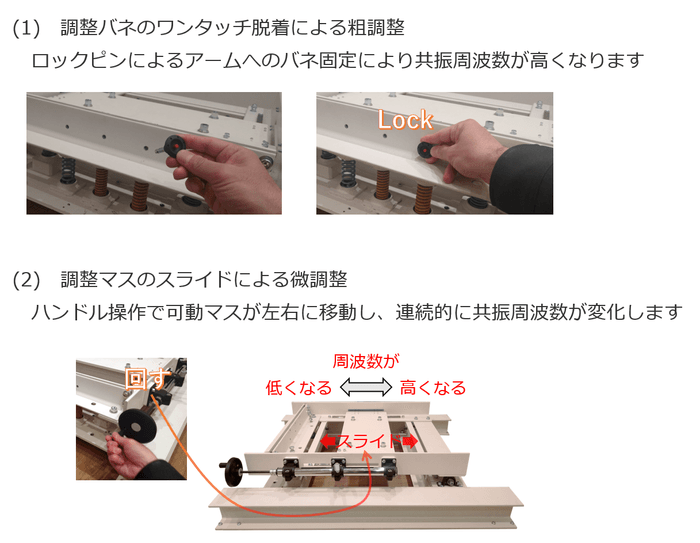 (1)　調整バネのワンタッチ脱着による粗調整

ロックピンによるアームへのバネ固定により共振周波数が高くなります

Lock

(2)　調整マスのスライドによる微調整

ハンドル操作で可動マスが左右に移動し、連続的に共振周波数が変化します

回す

周波数が

低くなる　高くなる

スライド