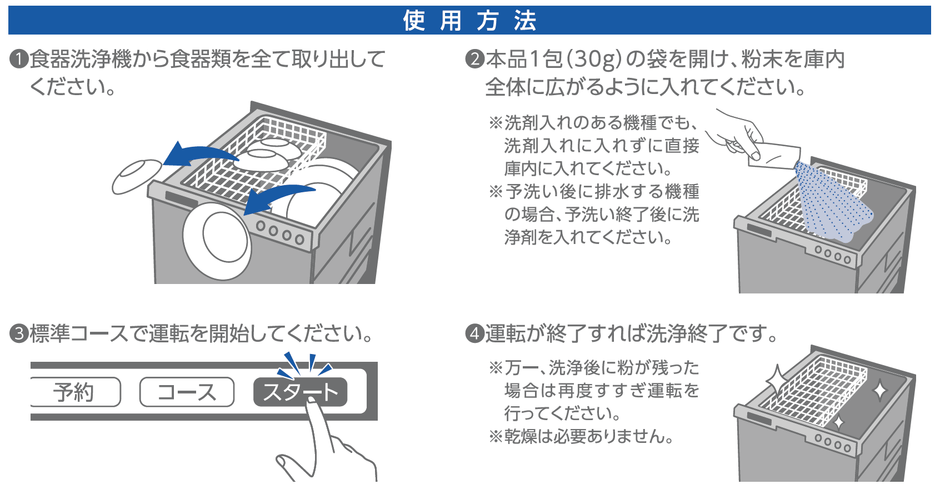 使用方法

❶食器洗浄機から食器類を全て取り出してください。

❷本品1包(30g)の袋を開け、粉末を庫内全体に広がるように入れてください。

※洗剤入れのある機種でも、洗剤入れに入れずに直接庫内に入れてください。
※予洗い後に排水する機種の場合、予洗い終了後に洗浄剤を入れてください。

❸標準コースで運転を開始してください。

予約　コース　スタート

❹運転が終了すれば洗浄終了です。

※万一、洗浄後に粉が残った場合は再度すすぎ運転を行ってください。
※乾燥は必要ありません。