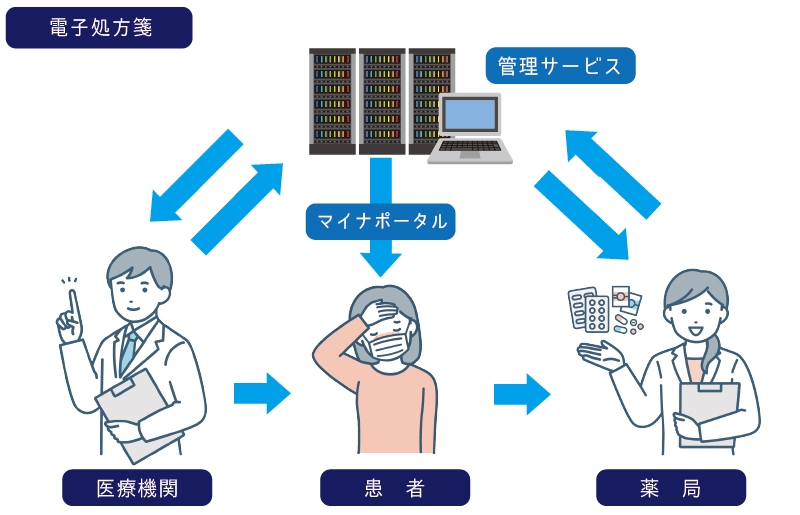 電子処方箋

管理サービス

マイナポータル

医療機関

患　者

薬　局