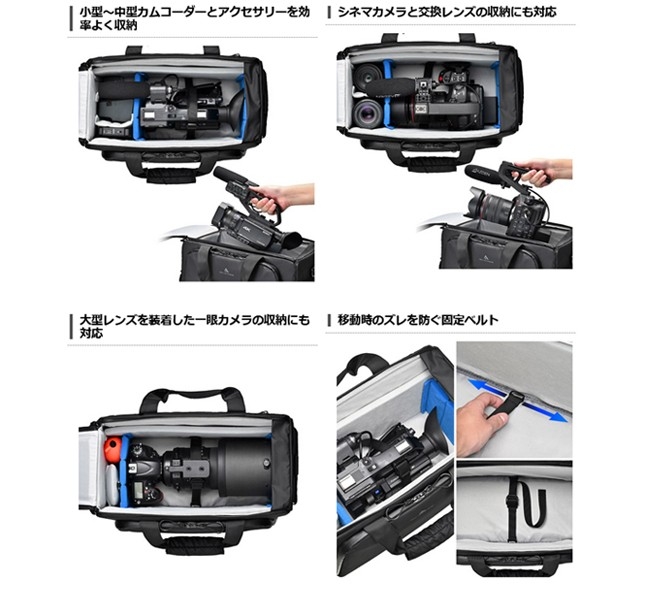 小型～中型カムコーダーとアクセサリーを効率よく収納

シネマカメラと交換レンズの収納にも対応

大型レンズを装着した一眼カメラの収納にも対応

移動時のズレを防ぐ固定ベルト