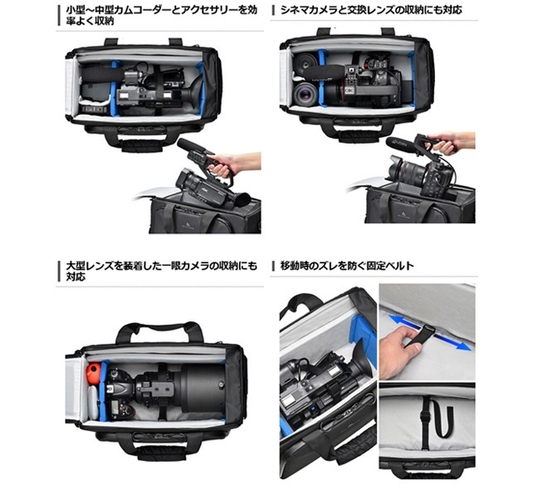 小型～中型カムコーダーとアクセサリーを効率よく収納

シネマカメラと交換レンズの収納にも対応

大型レンズを装着した一眼カメラの収納にも対応

移動時のズレを防ぐ固定ベルト