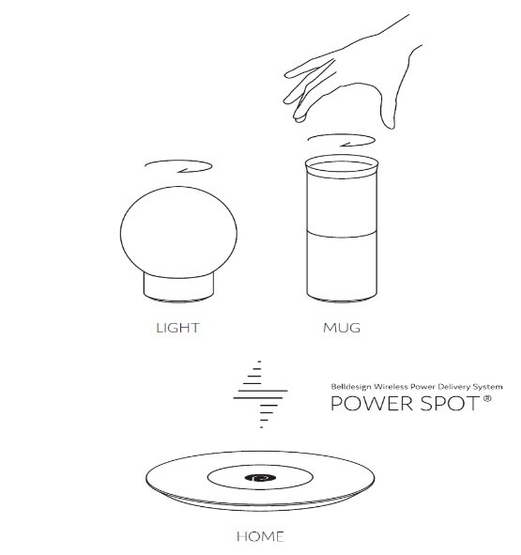 LIGHT

MUG

Belldesign Wireless Power Delivery System
POWER SPOT®

HOME