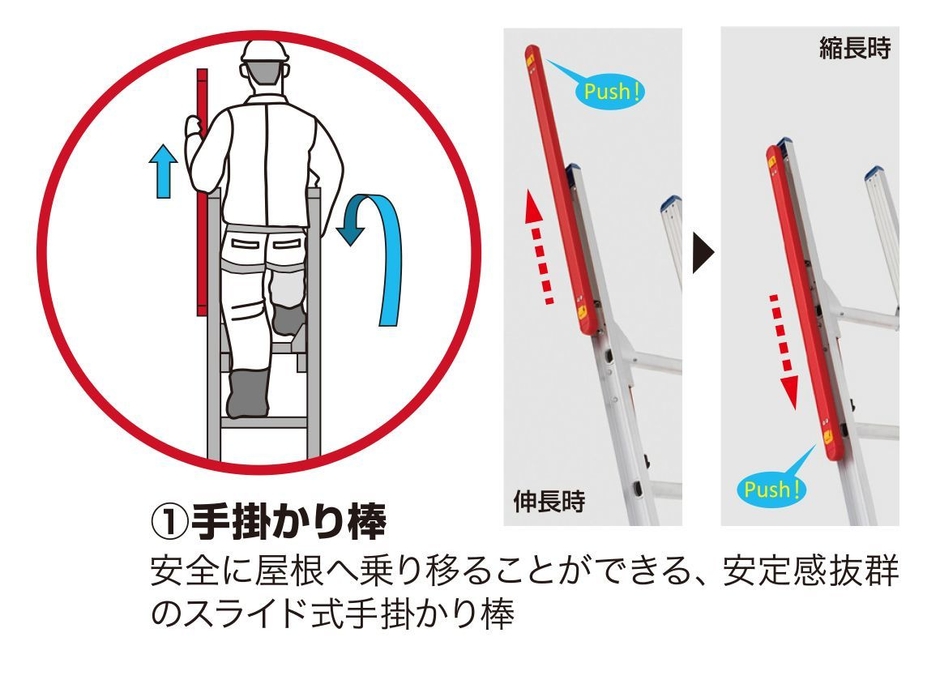 Push!

伸長時

縮長時

Push!

①手掛かり棒

安全に屋根へ乗り移ることができる、安定感抜群のスライド式手掛かり棒