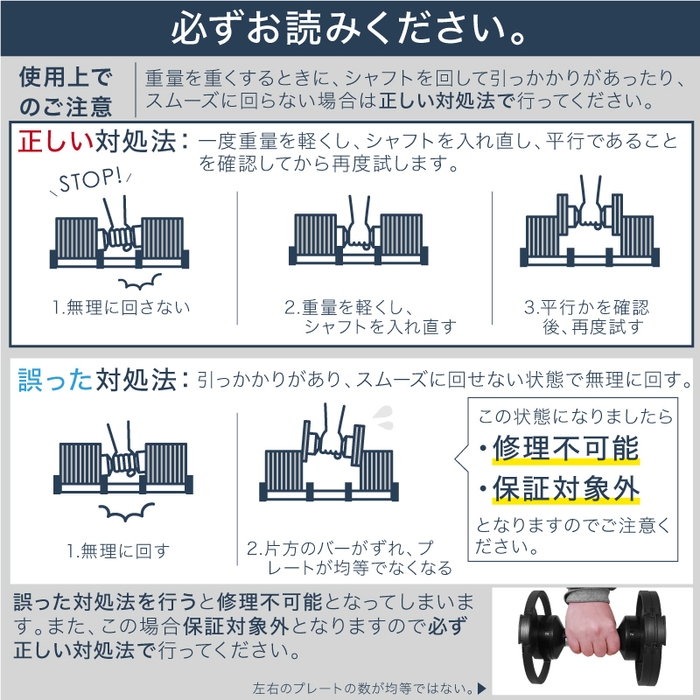 必ずお読みください。

使用上でのご注意

重量を重くするときに、シャフトを回して引っかかりがあったり、スムーズに回らない場合は正しい対処法で行ってください。

正しい対処法：一度重量を軽くし、シャフトを入れ直し、平行であることを確認してから再度試します。

STOP!

1.無理に回さない

2.重量を軽くし、シャフトを入れ直す

3.平行かを確認後、再度試す

誤った対処法：引っかかりがあり、スムーズに回せない状態で無理に回す。

1.無理に回す

2.片方のバーがずれ、プレートが均等でなくなる

この状態になりましたら
・修理不可能
・保証対象外
となりますのでご注意ください。

誤った対処法を行うと修理不可能となってしまいます。また、この場合保証対象外となりますので必ず正しい対処法で行ってください。

左右のプレートの数が均等ではない。▶