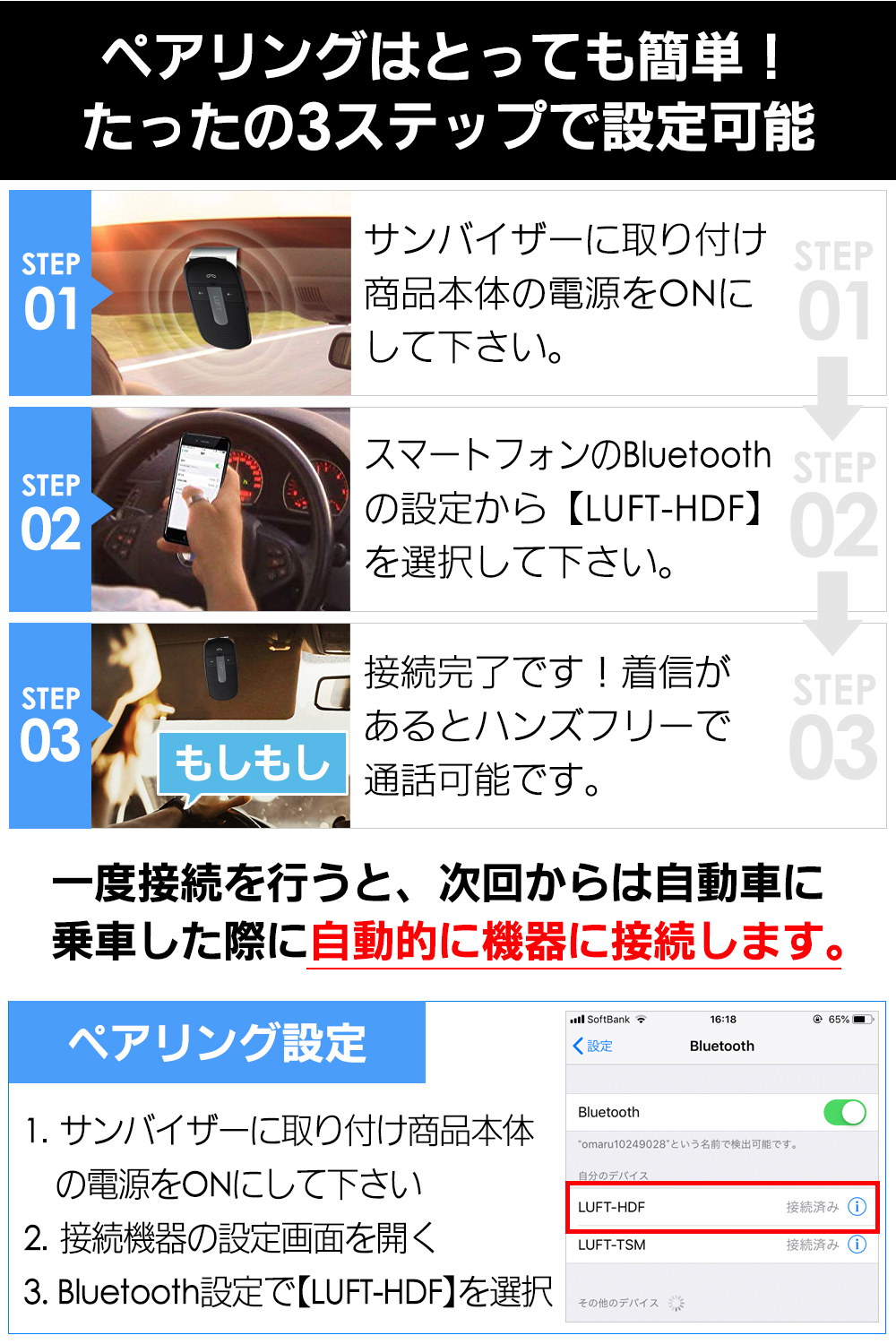 ペアリングはとっても簡単！
たったの3ステップで設定可能

STEP 01

サンバイザーに取り付け商品本体の電源をONにして下さい。

STEP 01

STEP 02

スマートフォンのBluetoothの設定から【LUFT-HDF】を選択して下さい。

STEP 02

STEP 03

もしもし

接続完了です！着信があるとハンズフリーで通話可能です。

STEP 03

一度接続を行うと、次回からは自動車に乗車した際に自動的に機器に接続します。

ペアリング設定

1. サンバイザーに取り付け商品本体の電源をONにして下さい
2. 接続機器の設定画面を開く
3. Bluetooth設定で【LUFT-HDF】を選択

SoftBank 16:18 65%
設定 Bluetooth
Bluetooth
"omaru10249028"という名前で検出可能です。
自分のデバイス
LUFT-HDF 接続済み
LUFT-TSM 接続済み
その他のデバイス