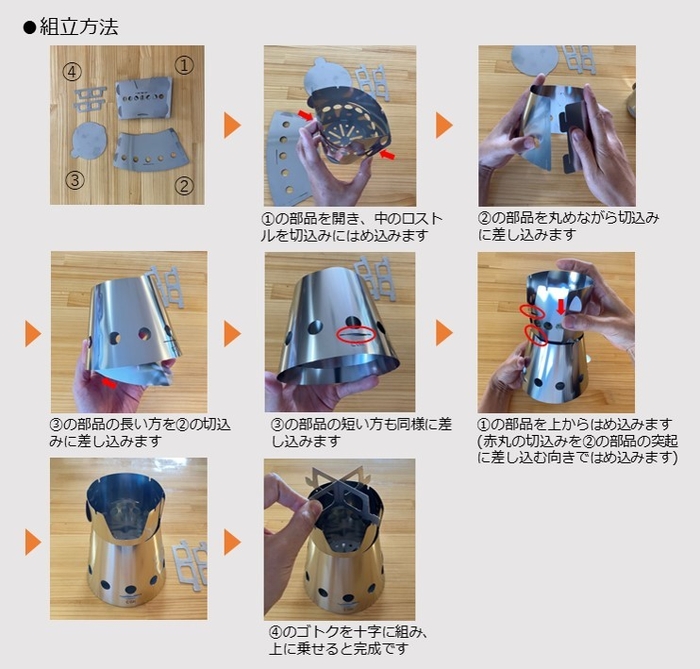 ●組立方法

④ ①

③ ②

①の部品を開き、中のロストルを切込みにはめ込みます

②の部品を丸めながら切込みに差し込みます

③の部品の長い方を②の切込みに差し込みます

③の部品の短い方も同様に差し込みます

①の部品を上からはめ込みます
(赤丸の切込みを②の部品の突起に差し込む向きではめ込みます)

④のゴトクを十字に組み、上に乗せると完成です