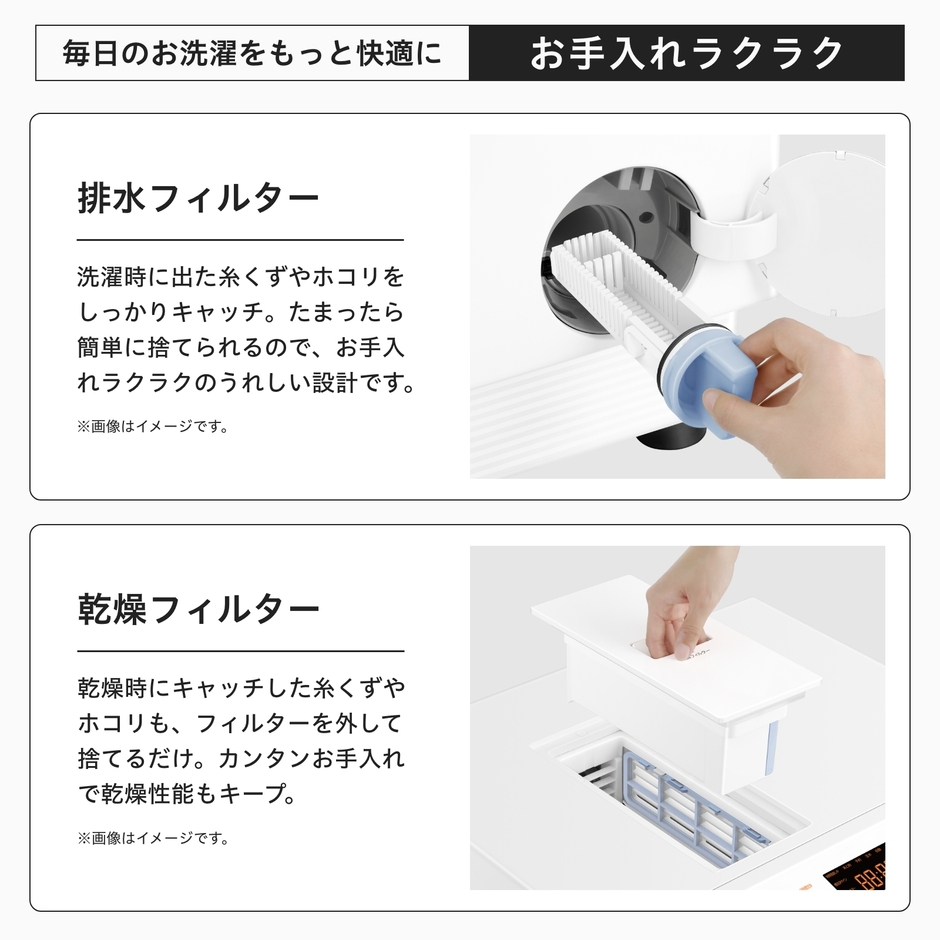 毎日のお洗濯をもっと快適に

お手入れラクラク

排水フィルター

洗濯時に出た糸くずやホコリをしっかりキャッチ。たまったら簡単に捨てられるので、お手入れラクラクのうれしい設計です。

※画像はイメージです。

乾燥フィルター

乾燥時にキャッチした糸くずやホコリも、フィルターを外して捨てるだけ。カンタンお手入れで乾燥性能もキープ。

※画像はイメージです。