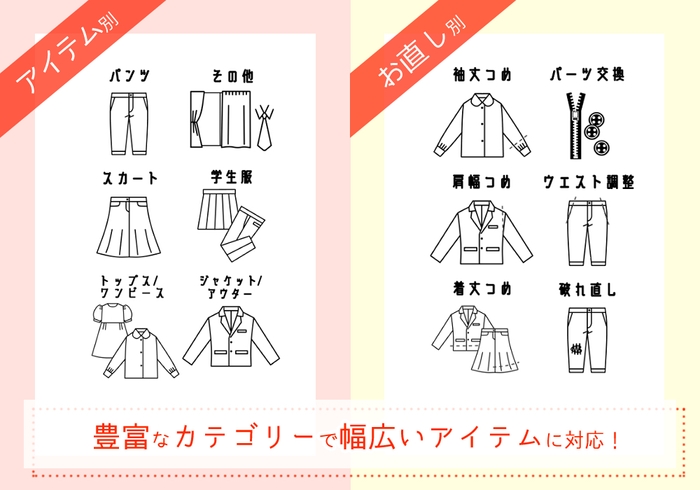 アイテム別

パンツ
その他
スカート
学生服
トップス/ワンピース
ジャケット/アウター

お直し別

袖丈つめ
パーツ交換
肩幅つめ
ウエスト調整
着丈つめ
破れ直し

豊富なカテゴリーで幅広いアイテムに対応!