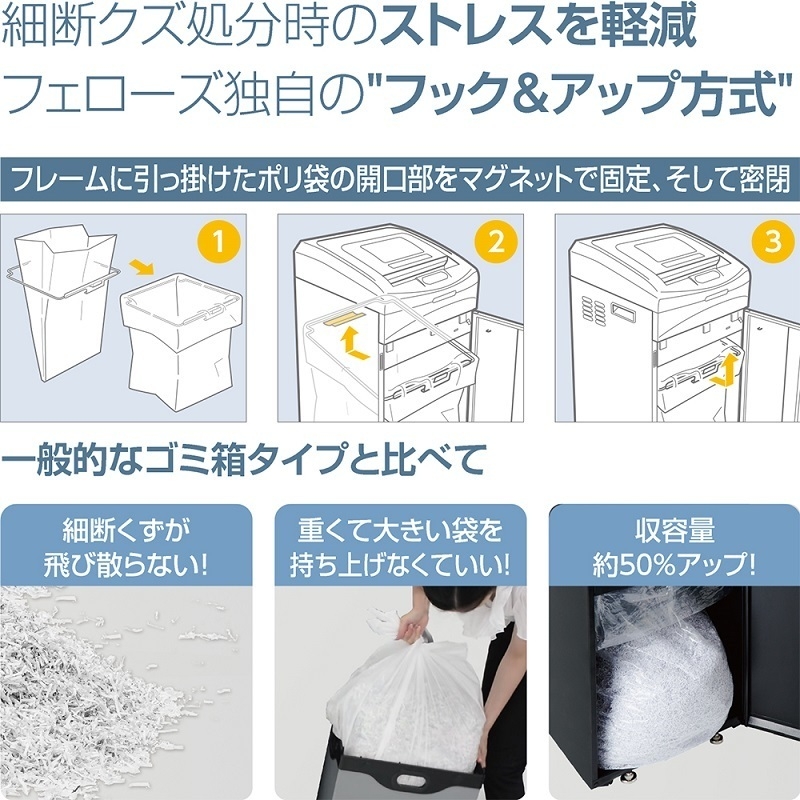 細断クズ処分時のストレスを軽減
フェローズ独自の"フック&アップ方式"

フレームに引っ掛けたポリ袋の開口部をマグネットで固定、そして密閉

1

2

3

一般的なゴミ箱タイプと比べて

細断くずが飛び散らない!

重くて大きい袋を持ち上げなくていい!

収容量約50%アップ!