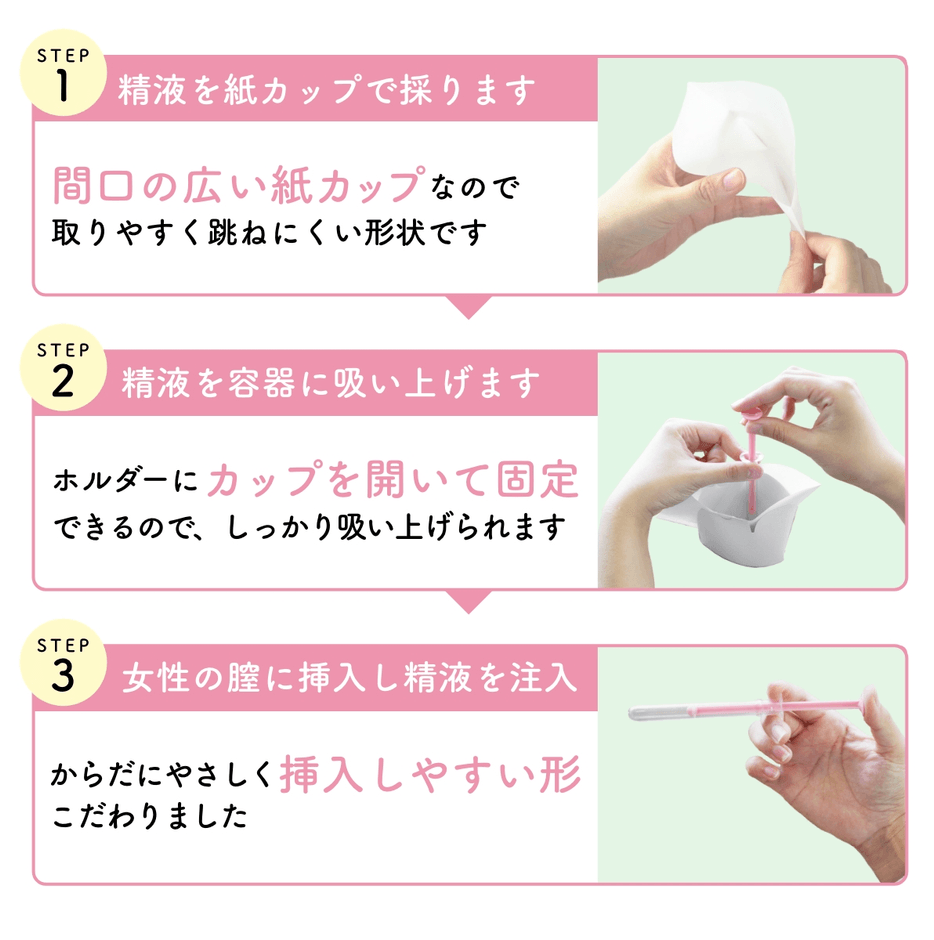 STEP 1 精液を紙カップで採ります

間口の広い紙カップなので取りやすく跳ねにくい形状です

STEP 2 精液を容器に吸い上げます

ホルダーにカップを開いて固定できるので、しっかり吸い上げられます

STEP 3 女性の膣に挿入し精液を注入

からだにやさしく挿入しやすい形こだわりました