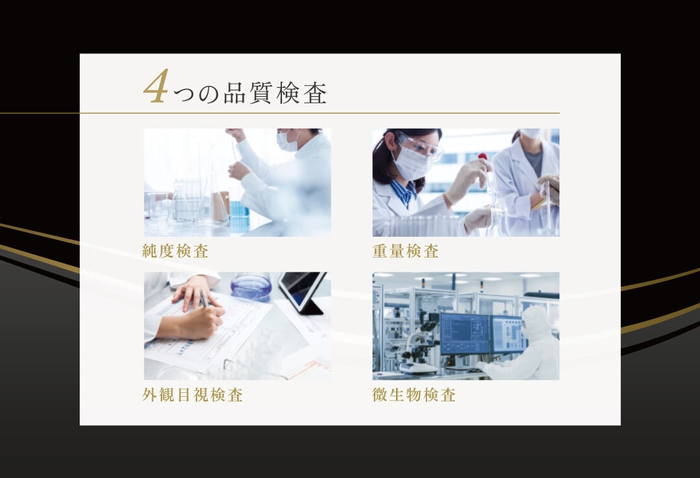 4つの品質検査

純度検査

重量検査

外観目視検査

微生物検査