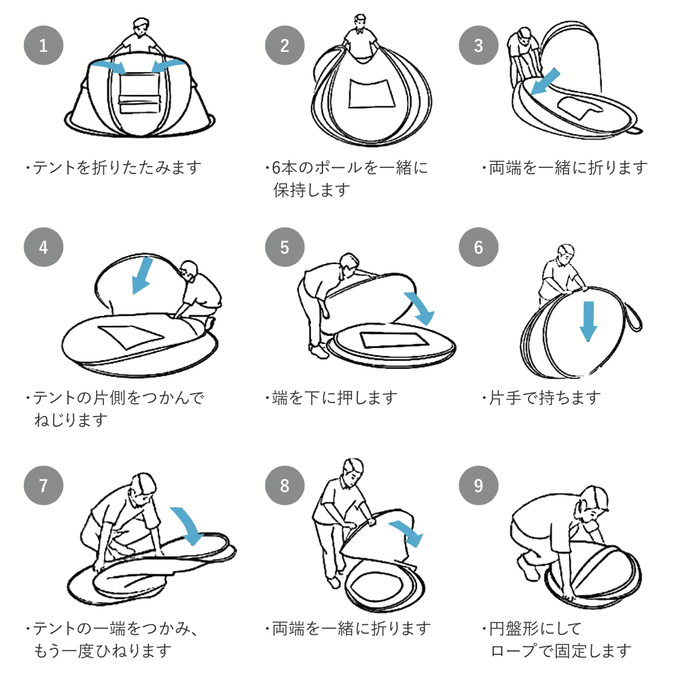 1

・テントを折りたたみます

2

・6本のポールを一緒に保持します

3

・両端を一緒に折ります

4

・テントの片側をつかんでねじります

5

・端を下に押します

6

・片手で持ちます

7

・テントの一端をつかみ、もう一度ひねります

8

・両端を一緒に折ります

9

・円盤形にしてロープで固定します