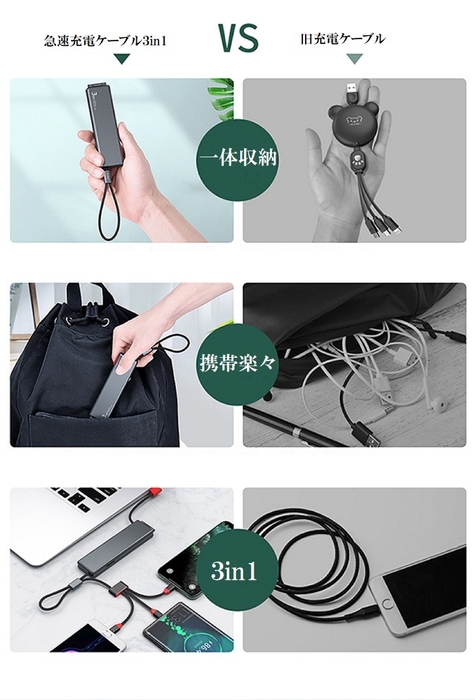 急速充電ケーブル3in1

VS

旧充電ケーブル

一体収納

携帯楽々

3in1