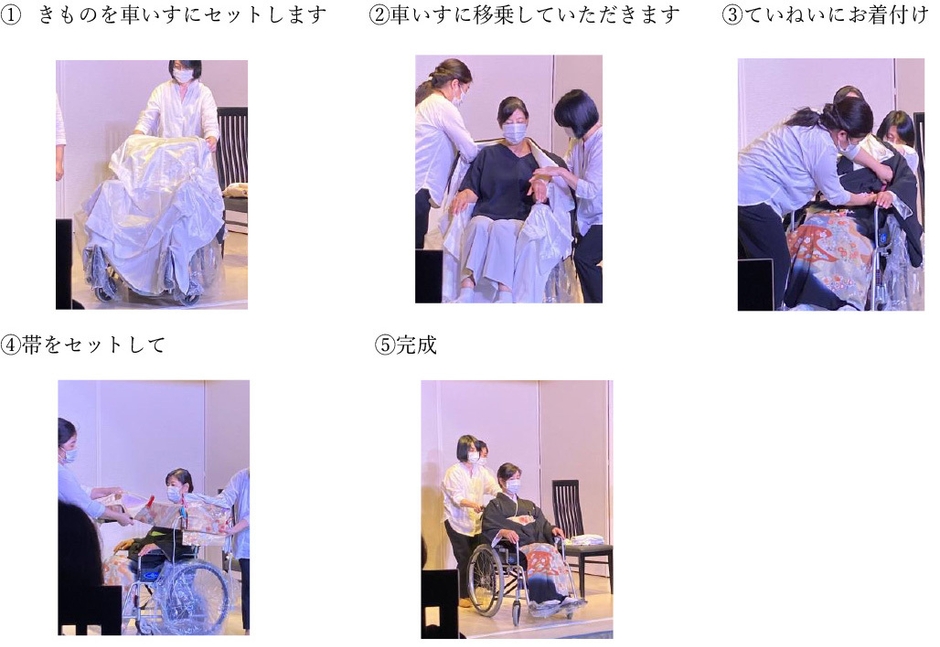 ① きものを車いすにセットします

②車いすに移乗していただきます

③ていねいにお着付け

④帯をセットして

⑤完成