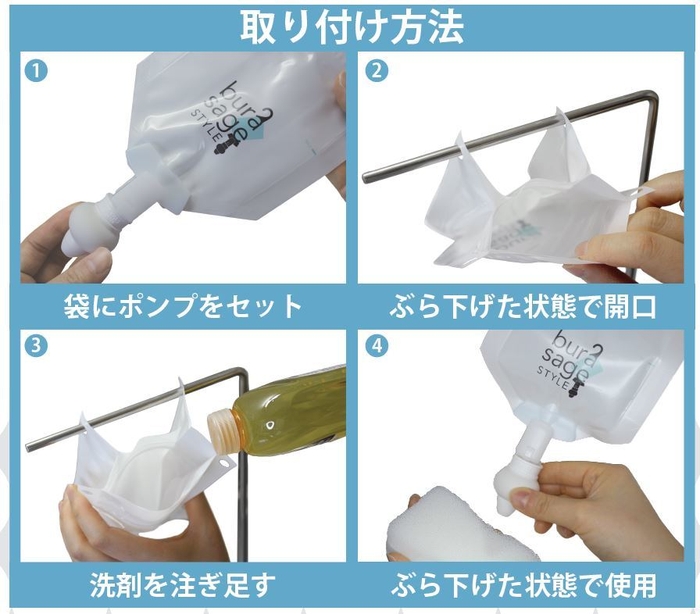 取り付け方法

1

bura sage STYLE

袋にポンプをセット

2

ぶら下げた状態で開口

3

洗剤を注ぎ足す

4

bura sage STYLE

ぶら下げた状態で使用