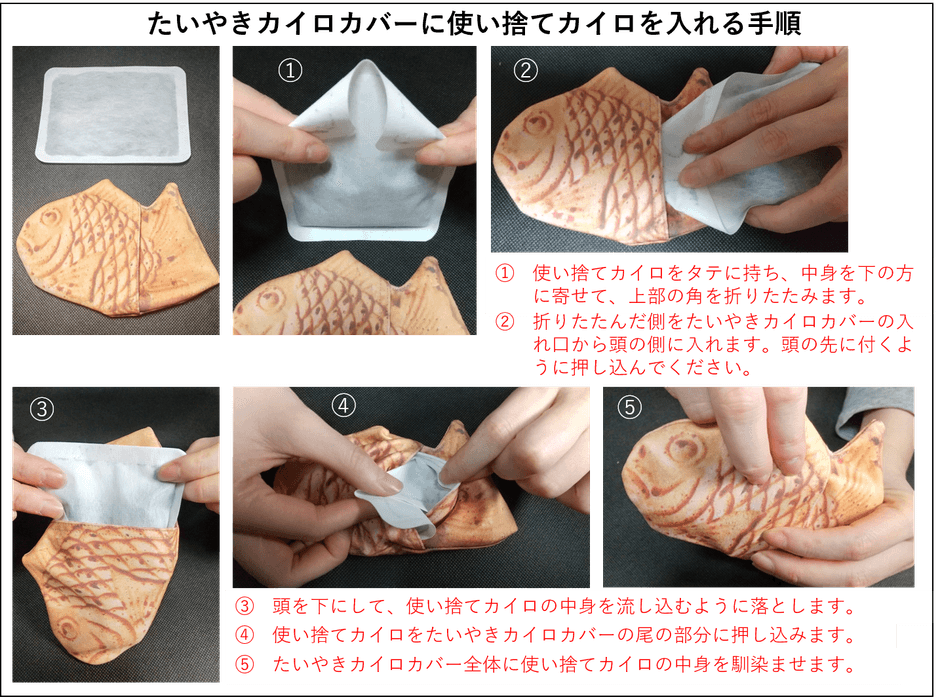 たいやきカイロカバーに使い捨てカイロを入れる手順

①

②

① 使い捨てカイロをタテに持ち、中身を下の方に寄せて、上部の角を折りたたみます。
② 折りたたんだ側をたいやきカイロカバーの入れ口から頭の側に入れます。頭の先に付くように押し込んでください。

③

④

⑤

③ 頭を下にして、使い捨てカイロの中身を流し込むように落とします。
④ 使い捨てカイロをたいやきカイロカバーの尾の部分に押し込みます。
⑤ たいやきカイロカバー全体に使い捨てカイロの中身を馴染ませます。