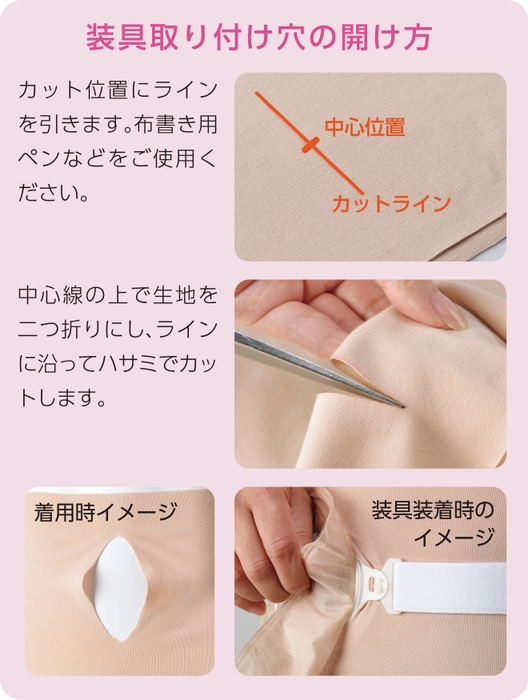 装具取り付け穴の開け方

カット位置にラインを引きます。布書き用ペンなどをご使用ください。

中心位置

カットライン

中心線の上で生地を二つ折りにし、ラインに沿ってハサミでカットします。

着用時イメージ

装具装着時のイメージ