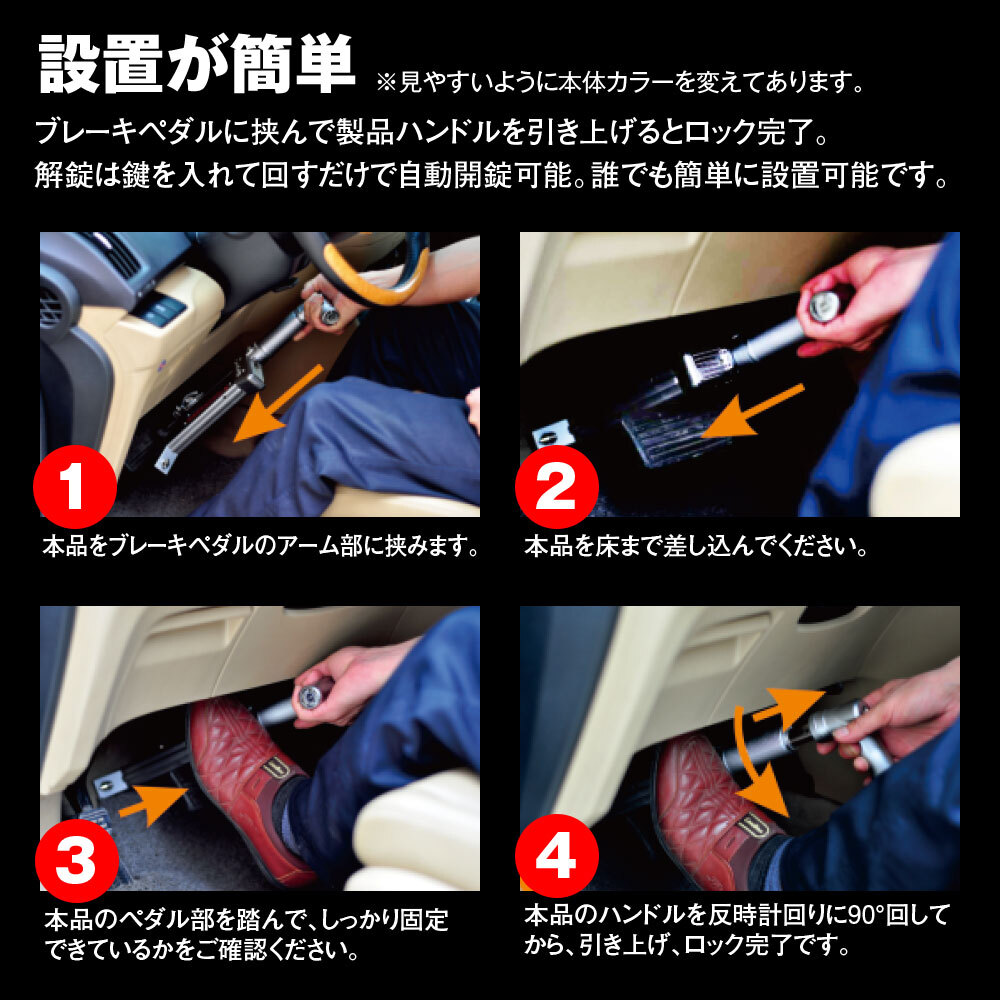 設置が簡単 ※見やすいように本体カラーを変えてあります。

ブレーキペダルに挟んで製品ハンドルを引き上げるとロック完了。
解錠は鍵を入れて回すだけで自動開錠可能。誰でも簡単に設置可能です。

1
本品をブレーキペダルのアーム部に挟みます。

2
本品を床まで差し込んでください。

3
本品のペダル部を踏んで、しっかり固定できているかをご確認ください。

4
本品のハンドルを反時計回りに90°回してから、引き上げ、ロック完了です。