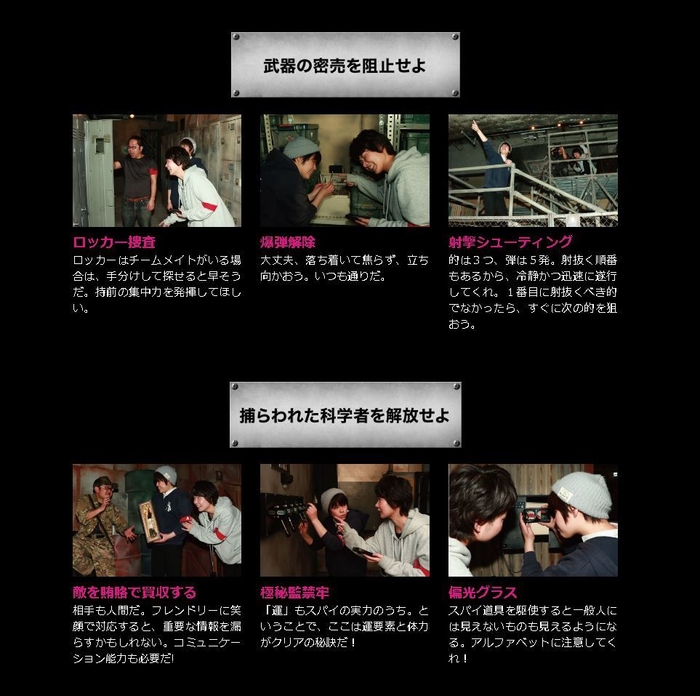 武器の密売を阻止せよ

ロッカー捜査
ロッカーはチームメイトがいる場合は、手分けして探せると早そうだ。持前の集中力を発揮してほしい。

爆弾解除
大丈夫、落ち着いて焦らず、立ち向かおう。いつも通りだ。

射撃シューティング
的は３つ、弾は５発。射抜く順番もあるから、冷静かつ迅速に遂行してくれ。１番目に射抜くべき的でなかったら、すぐに次の的を狙おう。

捕らわれた科学者を解放せよ

敵を賄賂で買収する
相手も人間だ。フレンドリーに笑顔で対応すると、重要な情報を漏らすかもしれない。コミュニケーション能力も必要だ!

極秘監禁牢
「運」もスパイの実力のうち。ということで、ここは運要素と体力がクリアの秘訣だ！

偏光グラス
スパイ道具を駆使すると一般人には見えないものも見えるようになる。アルファベットに注意してくれ！