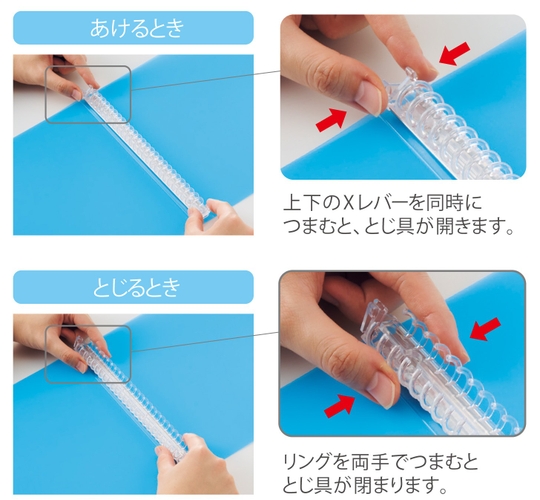 あけるとき

上下のXレバーを同時につまむと、とじ具が開きます。

とじるとき

リングを両手でつまむととじ具が閉まります。