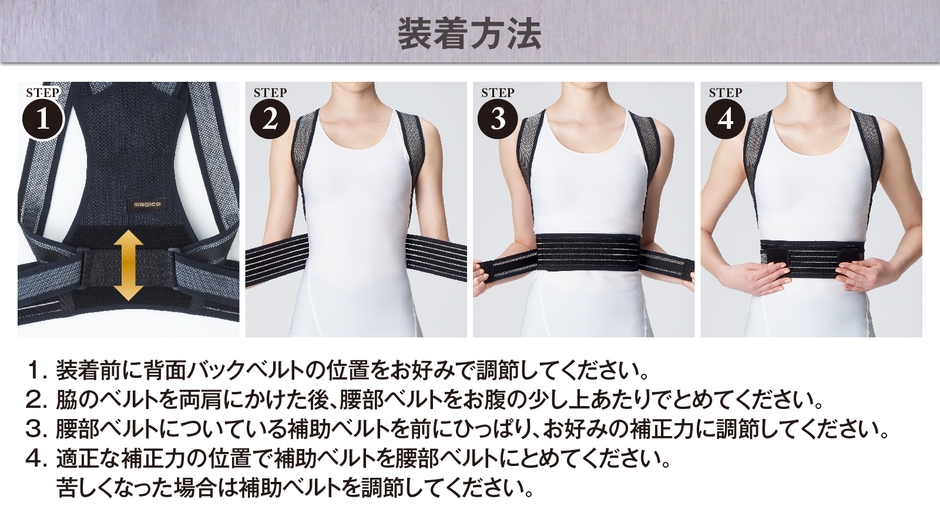 装着方法

STEP 1

magico

STEP 2

STEP 3

STEP 4

1. 装着前に背面バックベルトの位置をお好みで調節してください。
2. 脇のベルトを両肩にかけた後、腰部ベルトをお腹の少し上あたりでとめてください。
3. 腰部ベルトについている補助ベルトを前にひっぱり、お好みの補正力に調節してください。
4. 適正な補正力の位置で補助ベルトを腰部ベルトにとめてください。
苦しくなった場合は補助ベルトを調節してください。