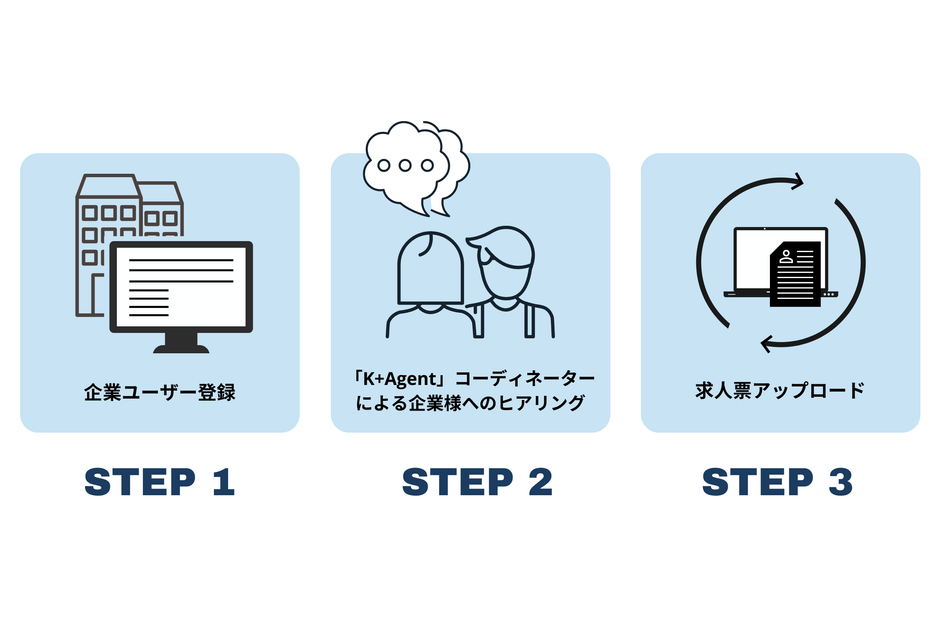 企業ユーザー登録

STEP 1

「K+Agent」コーディネーターによる企業様へのヒアリング

STEP 2

求人票アップロード

STEP 3