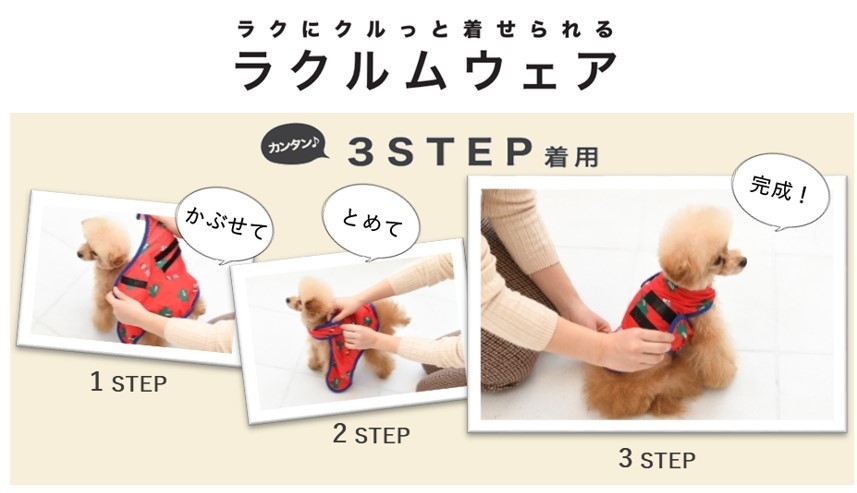 ラクにクルっと着せられる
ラクルムウェア

カンタン♪ 3STEP着用

かぶせて

とめて

完成！

1 STEP

2 STEP

3 STEP