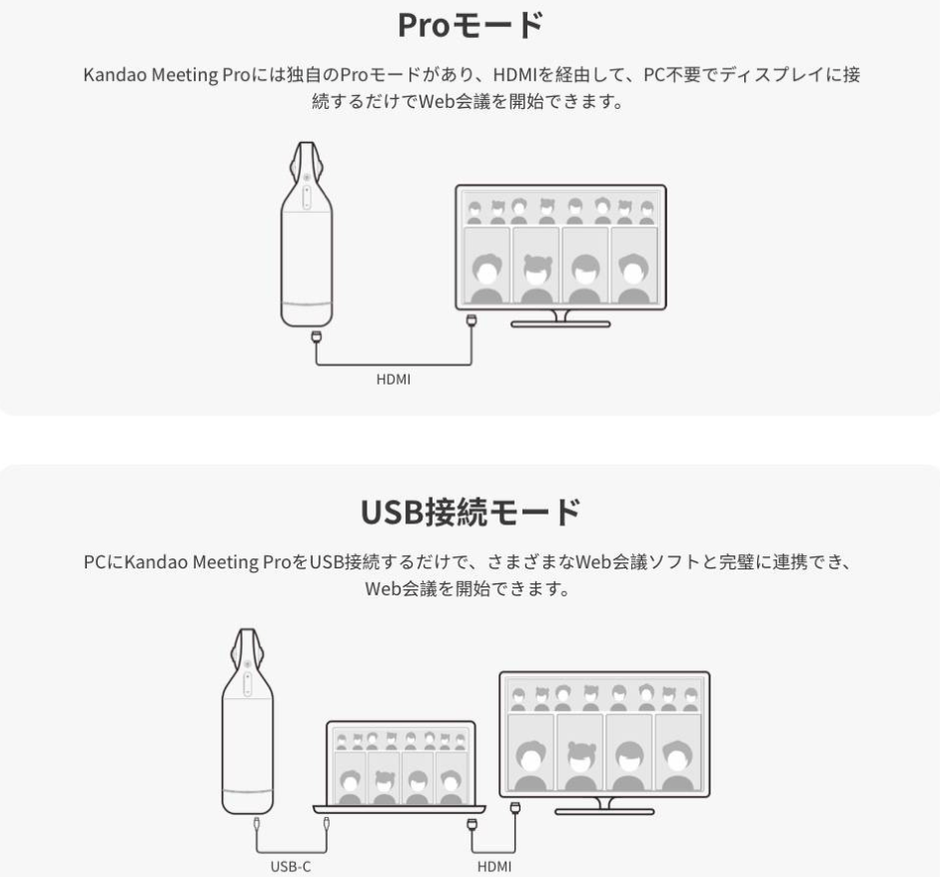 Proモード

Kandao Meeting Proには独自のProモードがあり、HDMIを経由して、PC不要でディスプレイに接続するだけでWeb会議を開始できます。

HDMI

USB接続モード

PCにKandao Meeting ProをUSB接続するだけで、さまざまなWeb会議ソフトと完璧に連携でき、Web会議を開始できます。

USB-C

HDMI