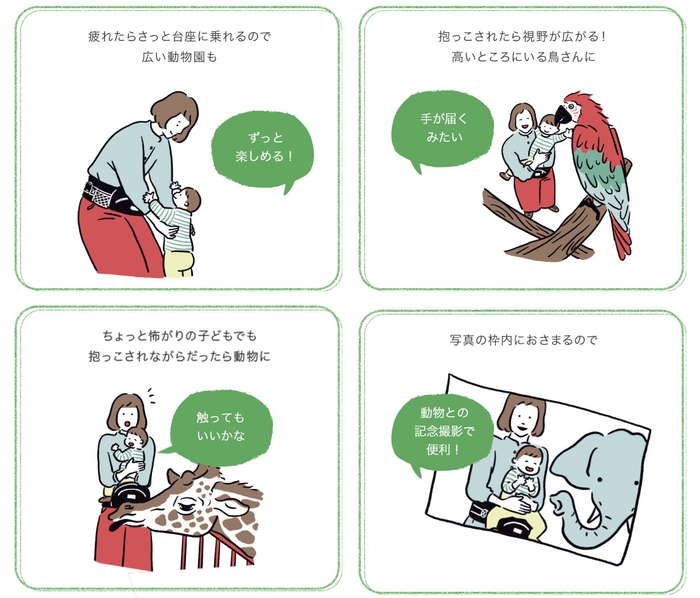 疲れたらさっと台座に乗れるので
広い動物園も

ずっと
楽しめる！

抱っこされたら視野が広がる！
高いところにいる鳥さんに

手が届く
みたい

ちょっと怖がりの子どもでも
抱っこされながらだったら動物に

触っても
いいかな

写真の枠内におさまるので

動物との
記念撮影で
便利！