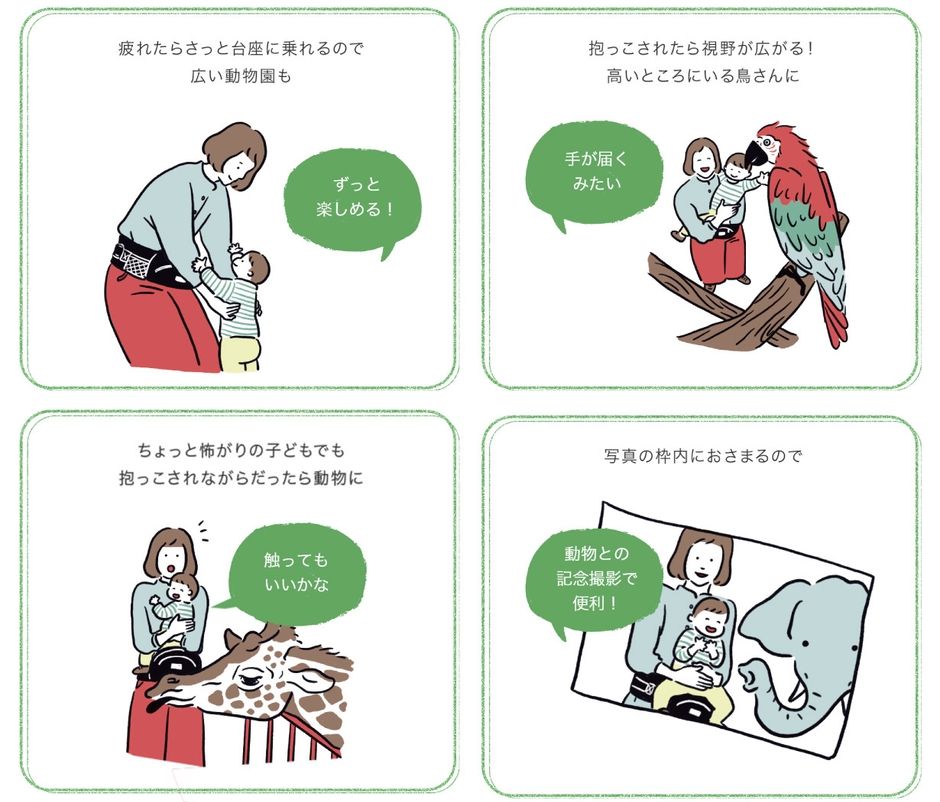 疲れたらさっと台座に乗れるので
広い動物園も

ずっと
楽しめる！

抱っこされたら視野が広がる！
高いところにいる鳥さんに

手が届く
みたい

ちょっと怖がりの子どもでも
抱っこされながらだったら動物に

触っても
いいかな

写真の枠内におさまるので

動物との
記念撮影で
便利！