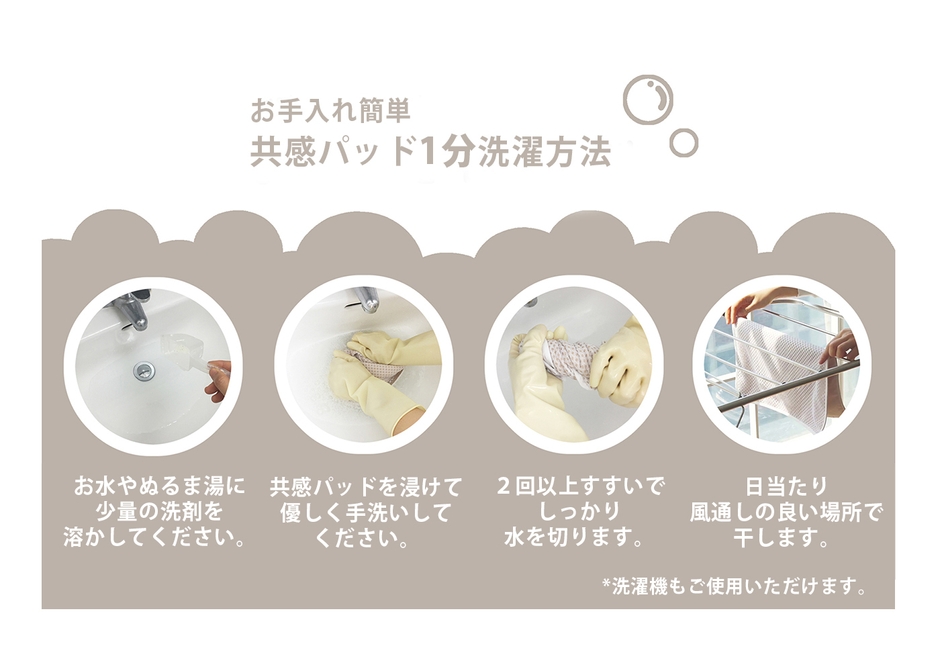 お手入れ簡単
共感パッド1分洗濯方法

お水やぬるま湯に少量の洗剤を溶かしてください。

共感パッドを浸けて優しく手洗いしてください。

2回以上すすいでしっかり水を切ります。

日当たり風通しの良い場所で干します。

*洗濯機もご使用いただけます。