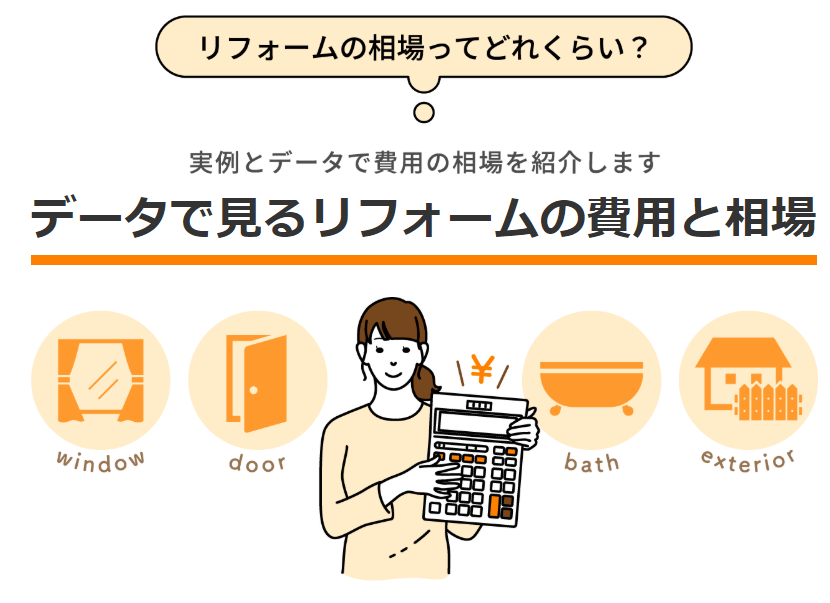 リフォームの相場ってどれくらい？

実例とデータで費用の相場を紹介します

データで見るリフォームの費用と相場

window

door

¥

bath

exterior