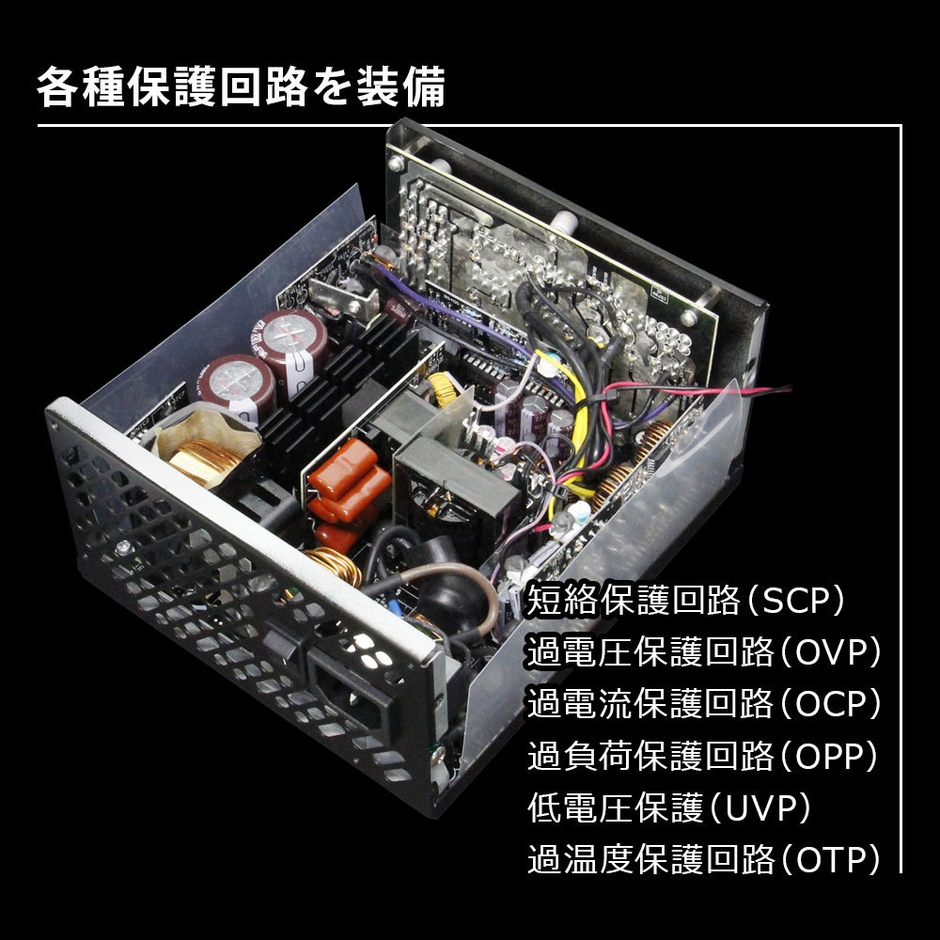 各種保護回路を装備

短絡保護回路(SCP)
過電圧保護回路(OVP)
過電流保護回路(OCP)
過負荷保護回路(OPP)
低電圧保護(UVP)
過温度保護回路(OTP)