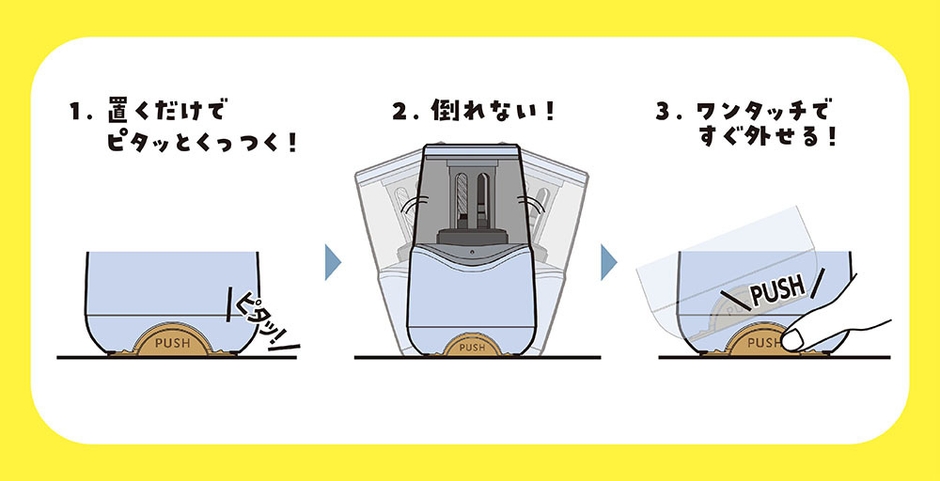 1. 置くだけで
ピタッとくっつく!

ピタッ!

PUSH

2. 倒れない!

PUSH

3. ワンタッチで
すぐ外せる!

PUSH

PUSH