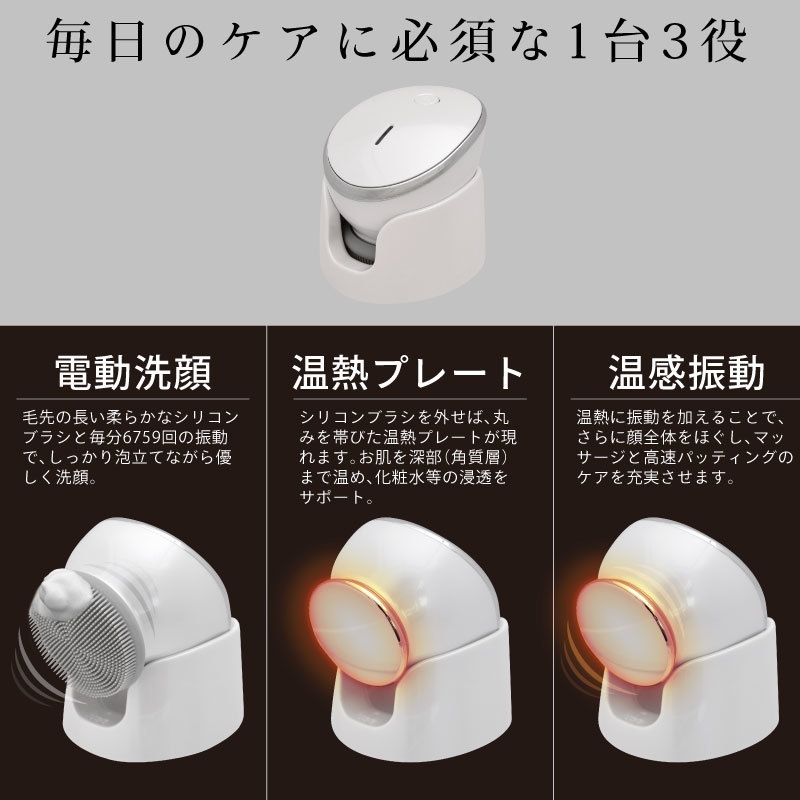 毎日のケアに必須な1台3役

電動洗顔

毛先の長い柔らかなシリコンブラシと毎分6759回の振動で、しっかり泡立てながら優しく洗顔。

温熱プレート

シリコンブラシを外せば、丸みを帯びた温熱プレートが現れます。お肌を深部(角質層)まで温め、化粧水等の浸透をサポート。

温感振動

温熱に振動を加えることで、さらに顔全体をほぐし、マッサージと高速パッティングのケアを充実させます。