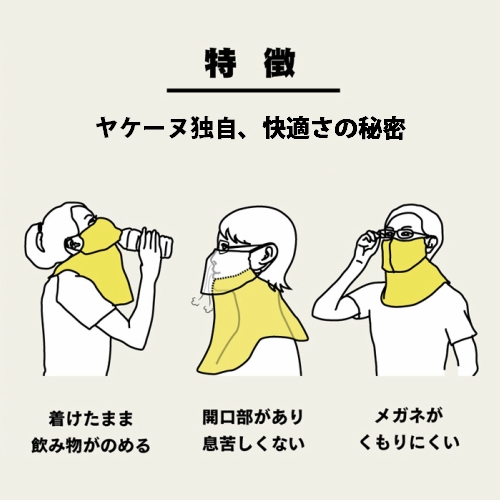 特　徴

ヤケーヌ独自、快適さの秘密

着けたまま
飲み物がのめる

開口部があり
息苦しくない

メガネが
くもりにくい