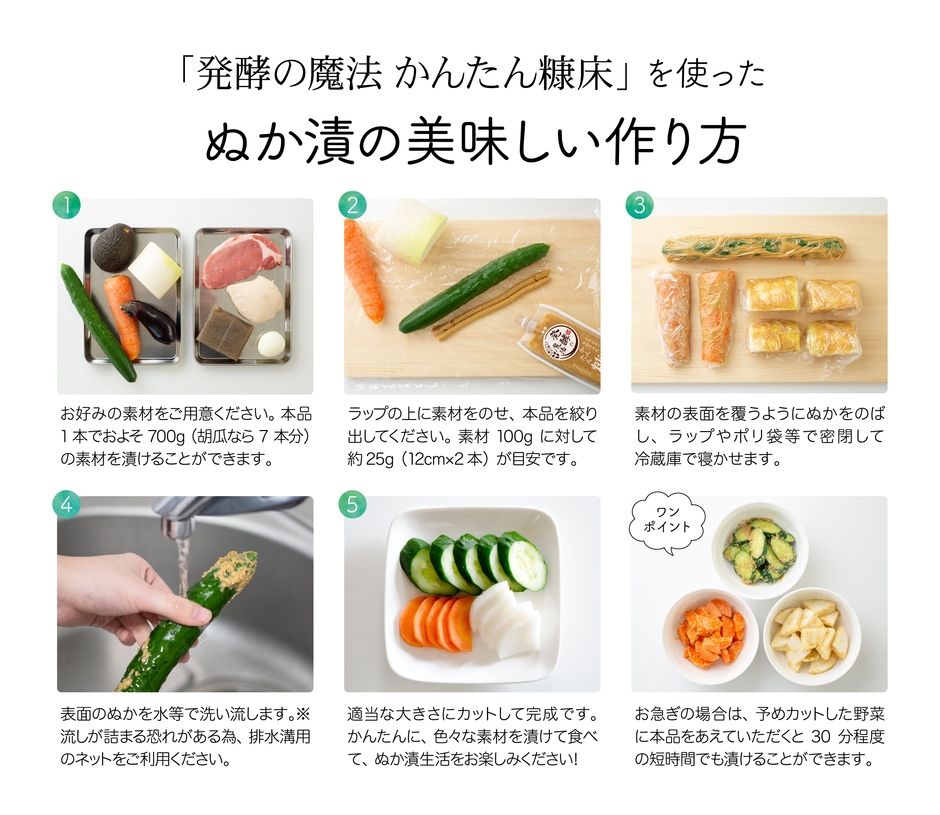 「発酵の魔法 かんたん糠床」を使った

ぬか漬の美味しい作り方

1

お好みの素材をご用意ください。本品1本でおよそ700g（胡瓜なら7本分）の素材を漬けることができます。

2

ラップの上に素材をのせ、本品を絞り出してください。素材 100g に対して約25g（12cm×2本）が目安です。

3

素材の表面を覆うようにぬかをのばし、ラップやポリ袋等で密閉して冷蔵庫で寝かせます。

4

表面のぬかを水等で洗い流します。※流しが詰まる恐れがある為、排水溝用のネットをご利用ください。

5

適当な大きさにカットして完成です。かんたんに、色々な素材を漬けて食べて、ぬか漬生活をお楽しみください!

ワンポイント

お急ぎの場合は、予めカットした野菜に本品をあえていただくと 30 分程度の短時間でも漬けることができます。