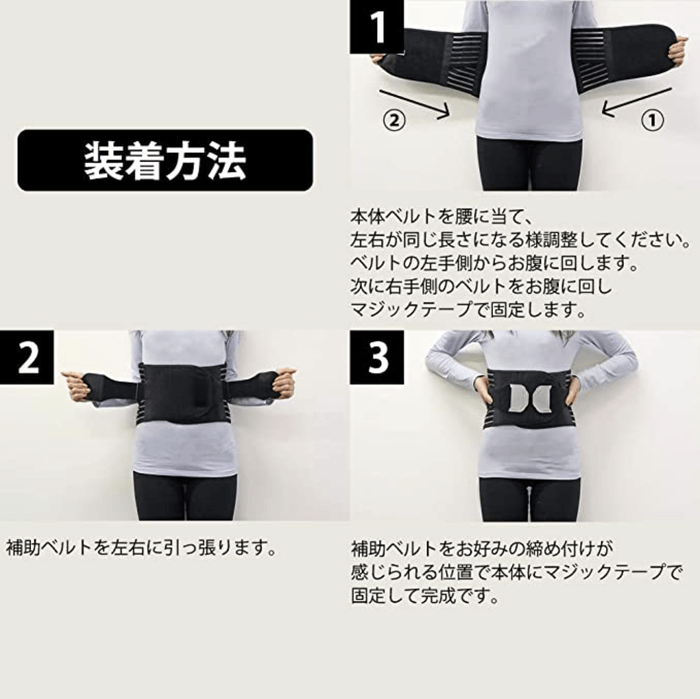 装着方法

1

②

①

本体ベルトを腰に当て、
左右が同じ長さになる様調整してください。
ベルトの左手側からお腹に回します。
次に右手側のベルトをお腹に回し
マジックテープで固定します。

2

補助ベルトを左右に引っ張ります。

3

補助ベルトをお好みの締め付けが
感じられる位置で本体にマジックテープで
固定して完成です。