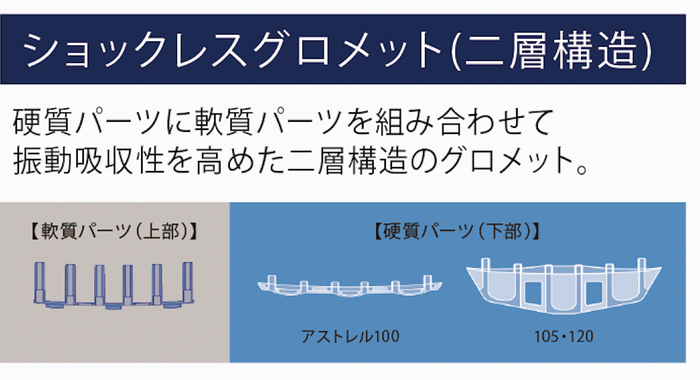 ショックレスグロメット(二層構造)

硬質パーツに軟質パーツを組み合わせて振動吸収性を高めた二層構造のグロメット。

【軟質パーツ(上部)】

【硬質パーツ(下部)】

アストレル100

105・120