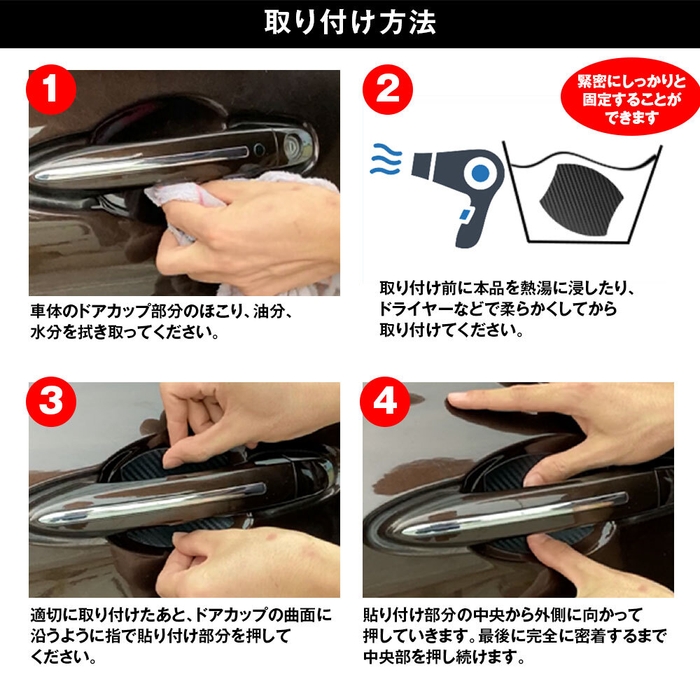 取り付け方法

1

車体のドアカップ部分のほこり、油分、水分を拭き取ってください。

2

緊密にしっかりと固定することができます

取り付け前に本品を熱湯に浸したり、ドライヤーなどで柔らかくしてから取り付けてください。

3

適切に取り付けたあと、ドアカップの曲面に沿うように指で貼り付け部分を押してください。

4

貼り付け部分の中央から外側に向かって押していきます。最後に完全に密着するまで中央部を押し続けます。