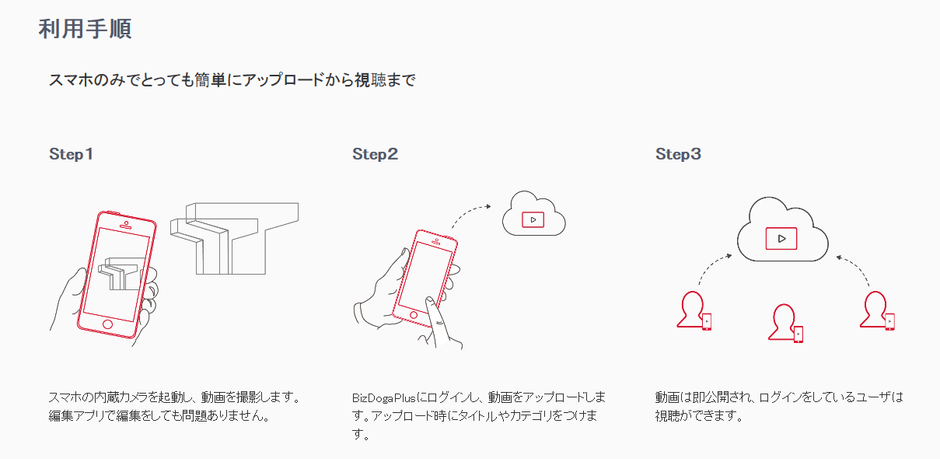 利用手順

スマホのみでとっても簡単にアップロードから視聴まで

Step1

スマホの内蔵カメラを起動し、動画を撮影します。編集アプリで編集をしても問題ありません。

Step2

BizDogaPlusにログインし、動画をアップロードします。アップロード時にタイトルやカテゴリをつけます。

Step3

動画は即公開され、ログインをしているユーザは視聴ができます。