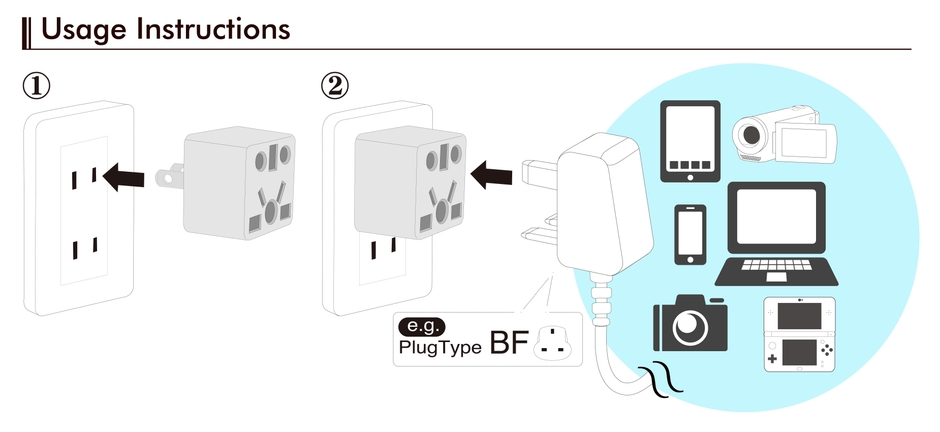 Usage Instructions

①

②

e.g.
PlugType BF